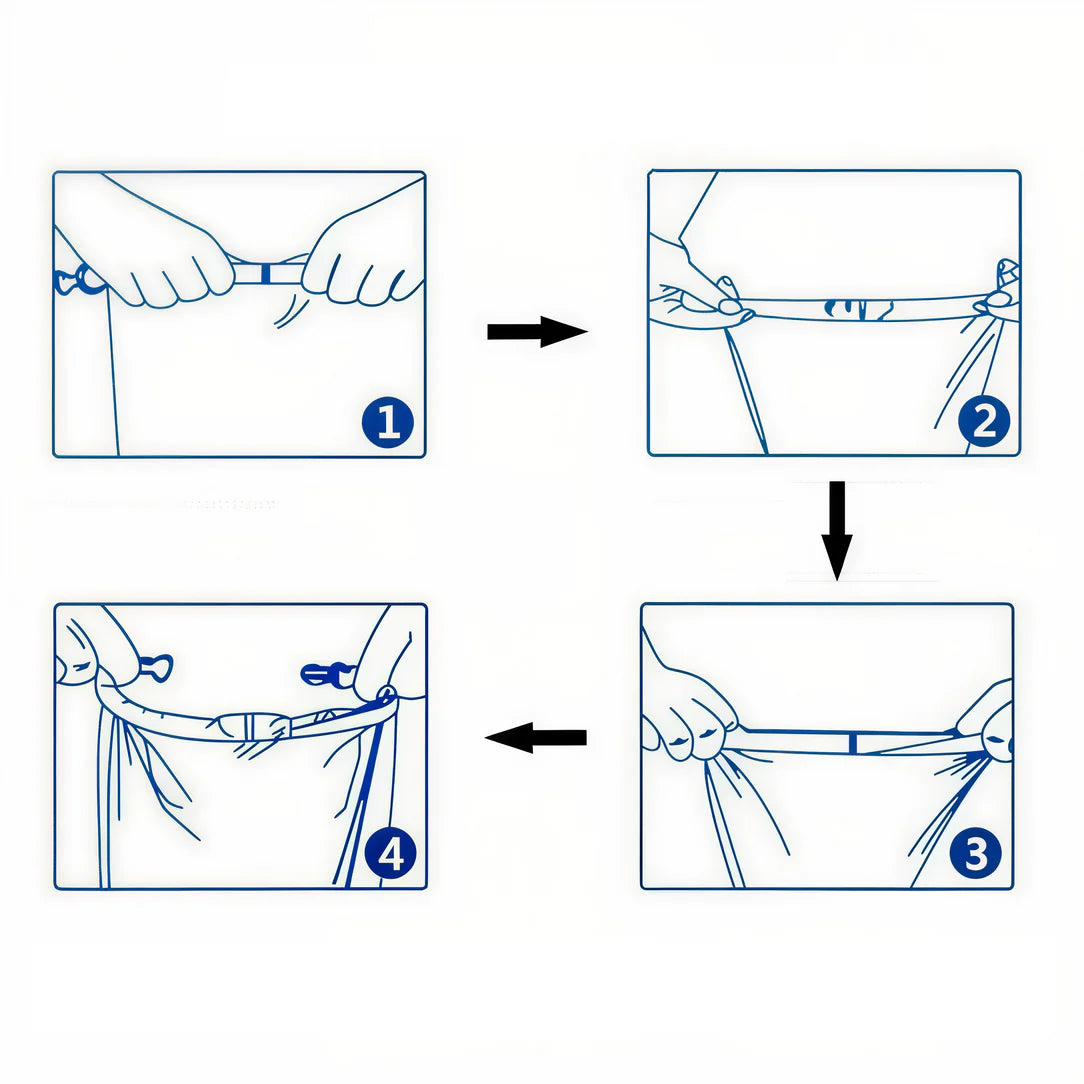 1

2

3

4